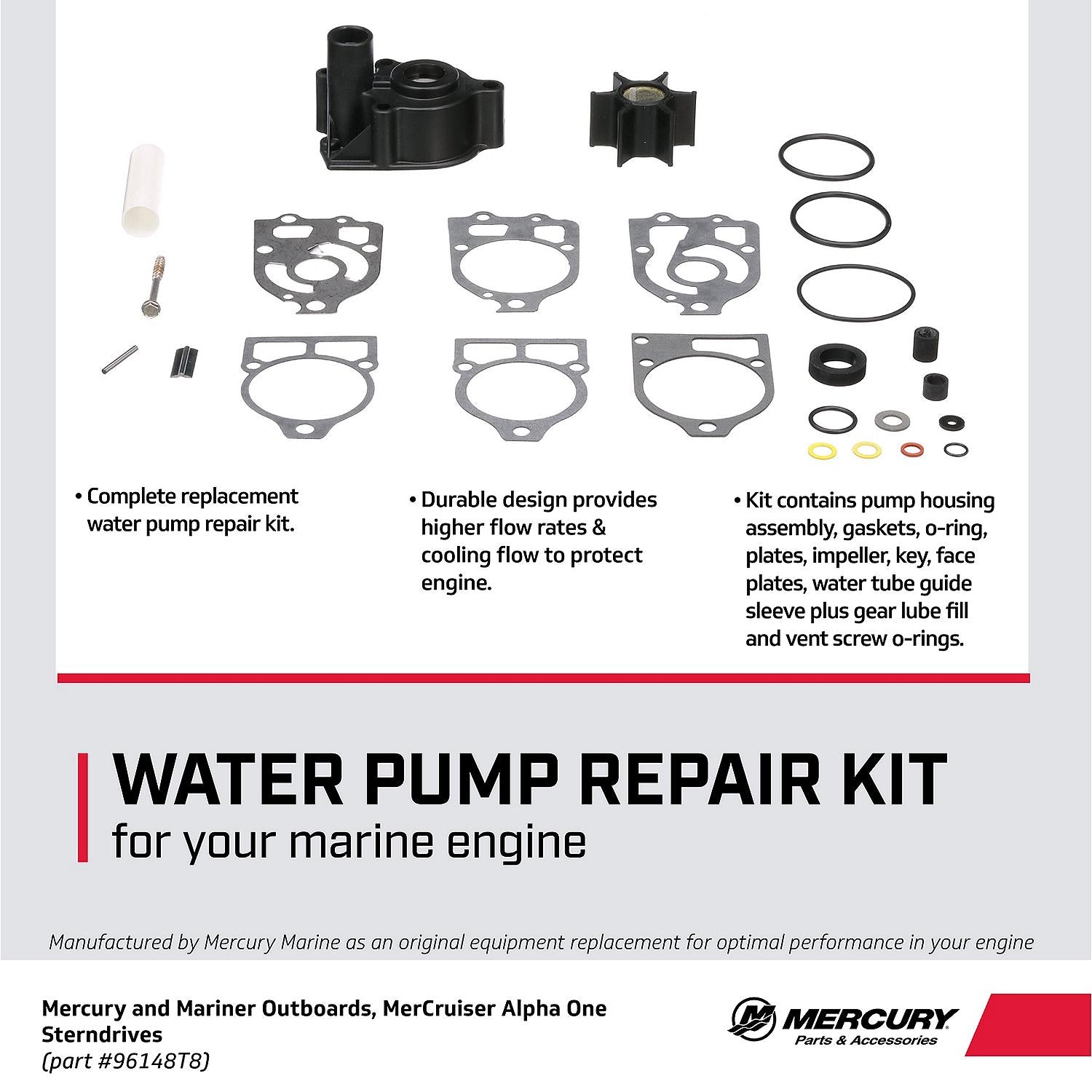 • Complete replacement water pump repair kit.

• Durable design provides higher flow rates & cooling flow to protect engine.

• Kit contains pump housing assembly, gaskets, o-ring, plates, impeller, key, face plates, water tube guide sleeve plus gear lube fill and vent screw o-rings.

WATER PUMP REPAIR KIT
for your marine engine

Manufactured by Mercury Marine as an original equipment replacement for optimal performance in your engine

Mercury and Mariner Outboards, MerCruiser Alpha One Sterndrives
(part #96148T8)

MERCURY
Parts & Accessories