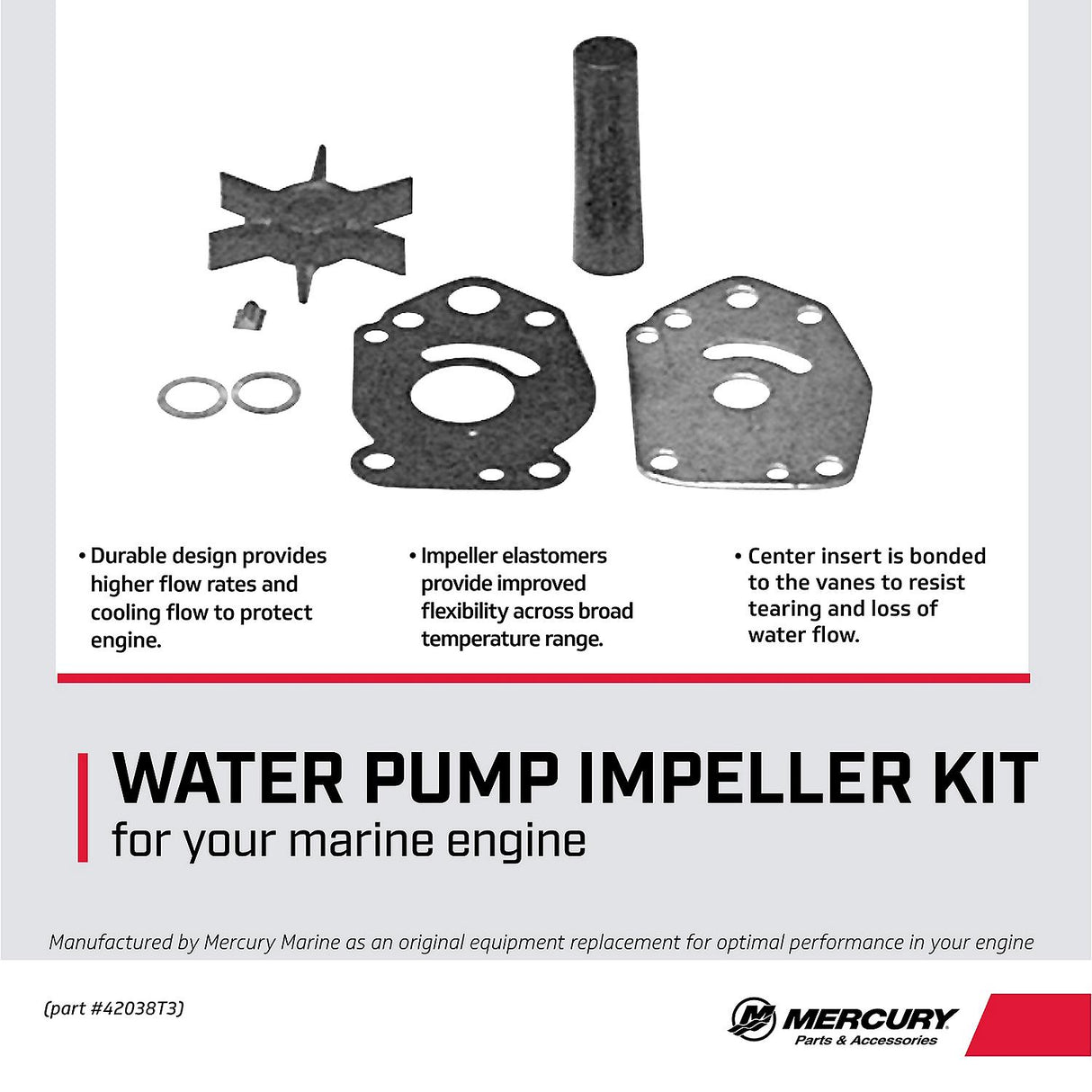 • Durable design provides higher flow rates and cooling flow to protect engine.

• Impeller elastomers provide improved flexibility across broad temperature range.

• Center insert is bonded to the vanes to resist tearing and loss of water flow.

WATER PUMP IMPELLER KIT
for your marine engine

Manufactured by Mercury Marine as an original equipment replacement for optimal performance in your engine

(part #42038T3)

MERCURY
Parts & Accessories